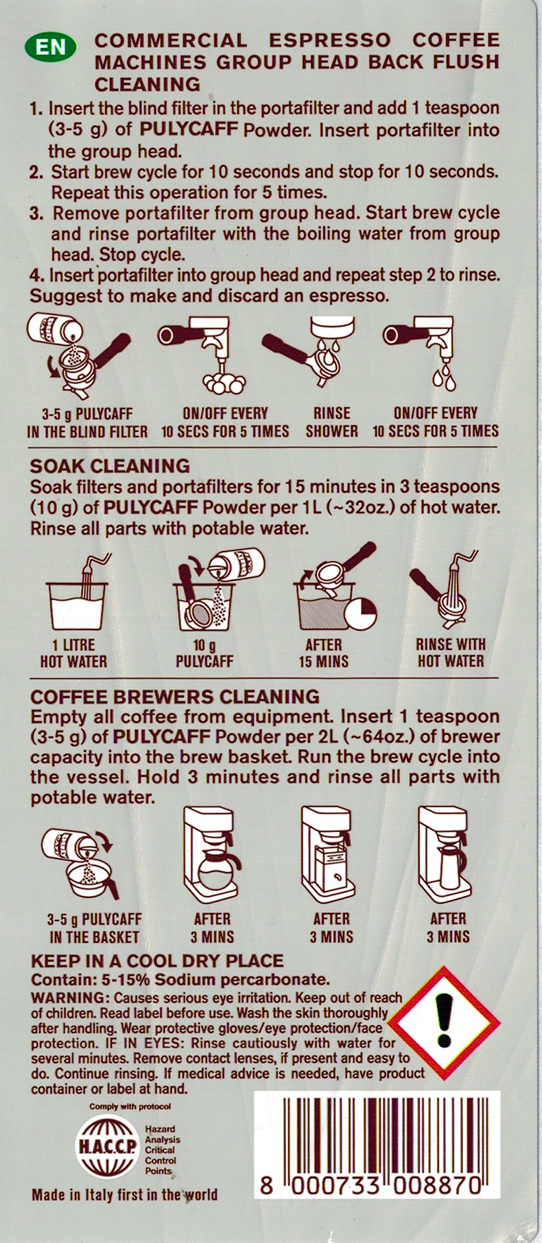 EN COMMERCIAL ESPRESSO COFFEE MACHINES GROUP HEAD BACK FLUSH CLEANING

1. Insert the blind filter in the portafilter and add 1 teaspoon (3-5 g) of PULYCAFF Powder. Insert portafilter into the group head.
2. Start brew cycle for 10 seconds and stop for 10 seconds. Repeat this operation for 5 times.
3. Remove portafilter from group head. Start brew cycle and rinse portafilter with the boiling water from group head. Stop cycle.
4. Insert portafilter into group head and repeat step 2 to rinse. Suggest to make and discard an espresso.

3-5 g PULYCAFF IN THE BLIND FILTER
ON/OFF EVERY 10 SECS FOR 5 TIMES
RINSE SHOWER
ON/OFF EVERY 10 SECS FOR 5 TIMES

SOAK CLEANING
Soak filters and portafilters for 15 minutes in 3 teaspoons (10 g) of PULYCAFF Powder per 1L (~32oz.) of hot water. Rinse all parts with potable water.

1 LITRE HOT WATER
10 g PULYCAFF
AFTER 15 MINS
RINSE WITH HOT WATER

COFFEE BREWERS CLEANING
Empty all coffee from equipment. Insert 1 teaspoon (3-5 g) of PULYCAFF Powder per 2L (~64oz.) of brewer capacity into the brew basket. Run the brew cycle into the vessel. Hold 3 minutes and rinse all parts with potable water.

3-5 g PULYCAFF IN THE BASKET
AFTER 3 MINS
AFTER 3 MINS
AFTER 3 MINS

KEEP IN A COOL DRY PLACE
Contain: 5-15% Sodium percarbonate.
WARNING: Causes serious eye irritation. Keep out of reach of children. Read label before use. Wash the skin thoroughly after handling. Wear protective gloves/eye protection/face protection. IF IN EYES: Rinse cautiously with water for several minutes. Remove contact lenses, if present and easy to do. Continue rinsing. If medical advice is needed, have product container or label at hand.

Comply with protocol
H.A.C.C.P. Hazard Analysis Critical Control Points

Made in Italy first in the world

8 000733 008870