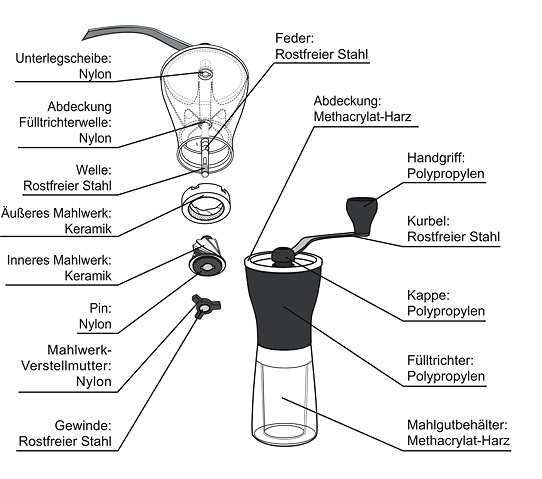 Unterlegscheibe:
Nylon

Abdeckung
Fülltrichterwelle:
Nylon

Welle:
Rostfreier Stahl

Äußeres Mahlwerk:
Keramik

Inneres Mahlwerk:
Keramik

Pin:
Nylon

Mahlwerk-
Verstellmutter:
Nylon

Gewinde:
Rostfreier Stahl

Feder:
Rostfreier Stahl

Abdeckung:
Methacrylat-Harz

Handgriff:
Polypropylen

Kurbel:
Rostfreier Stahl

Kappe:
Polypropylen

Fülltrichter:
Polypropylen

Mahlgutbehälter:
Methacrylat-Harz