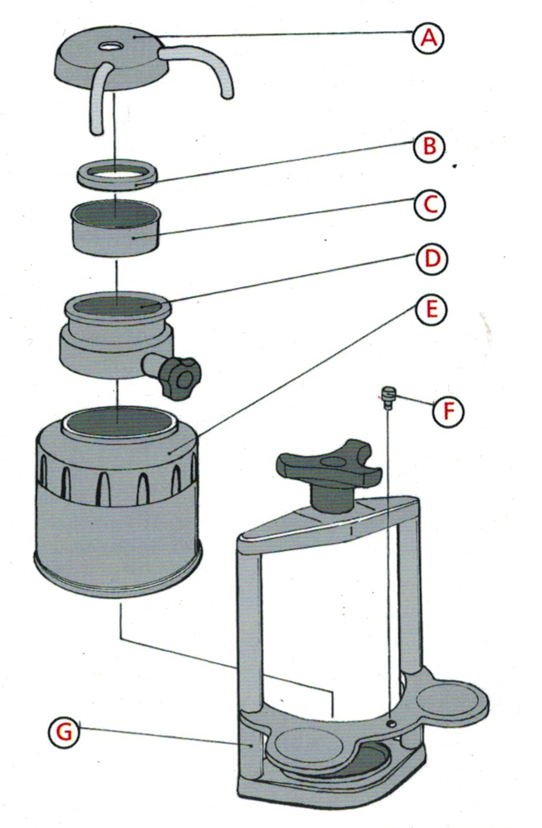 A
B
C
D
E
F
G