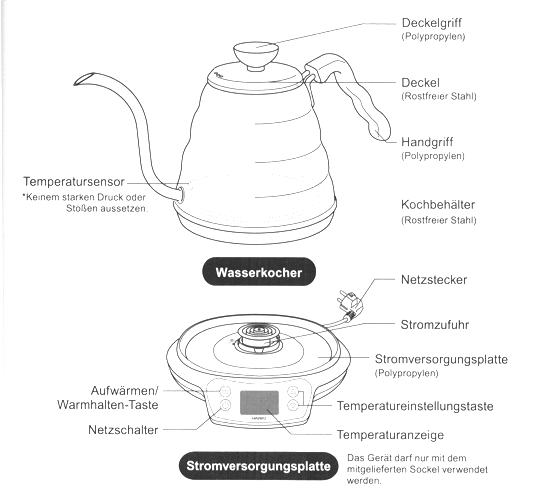 Deckelgriff
(Polypropylen)

Deckel
(Rostfreier Stahl)

Handgriff
(Polypropylen)

Temperatursensor
*Keinem starken Druck oder Stoßen aussetzen.

Kochbehälter
(Rostfreier Stahl)

Wasserkocher

Netzstecker

Stromzufuhr

Stromversorgungsplatte
(Polypropylen)

Aufwärmen/
Warmhalten-Taste

Temperatureinstellungstaste

Netzschalter

HARIO

Temperaturanzeige

Stromversorgungsplatte

Das Gerät darf nur mit dem mitgelieferten Sockel verwendet werden.