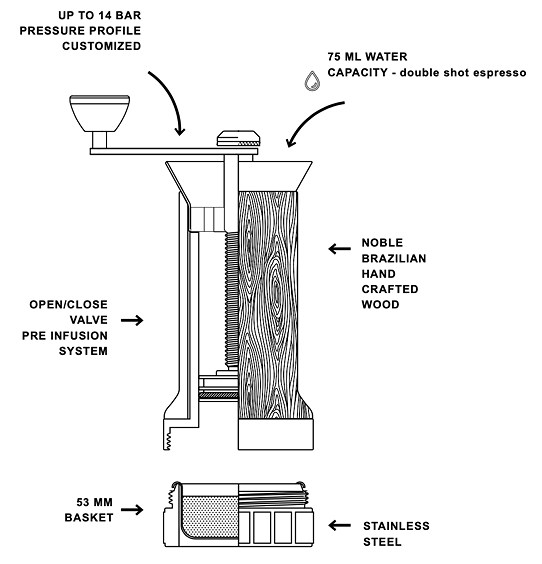 UP TO 14 BAR
PRESSURE PROFILE
CUSTOMIZED

75 ML WATER
CAPACITY - double shot espresso

NOBLE
BRAZILIAN
HAND
CRAFTED
WOOD

OPEN/CLOSE
VALVE
PRE INFUSION
SYSTEM

53 MM
BASKET

STAINLESS
STEEL