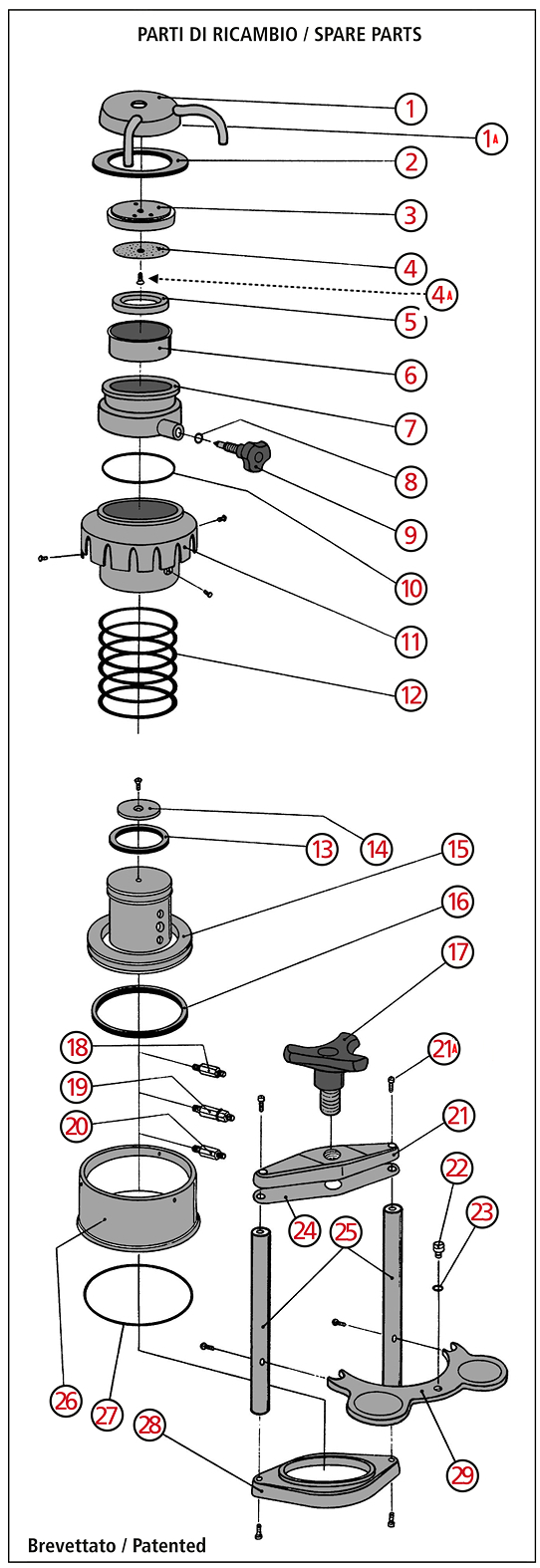 PARTI DI RICAMBIO / SPARE PARTS

1
1A
2
3
4
4A
5
6
7
8
9
10
11
12
13
14
15
16
17
18
19
20
21A
21
22
23
24
25
26
27
28
29

Brevettato / Patented