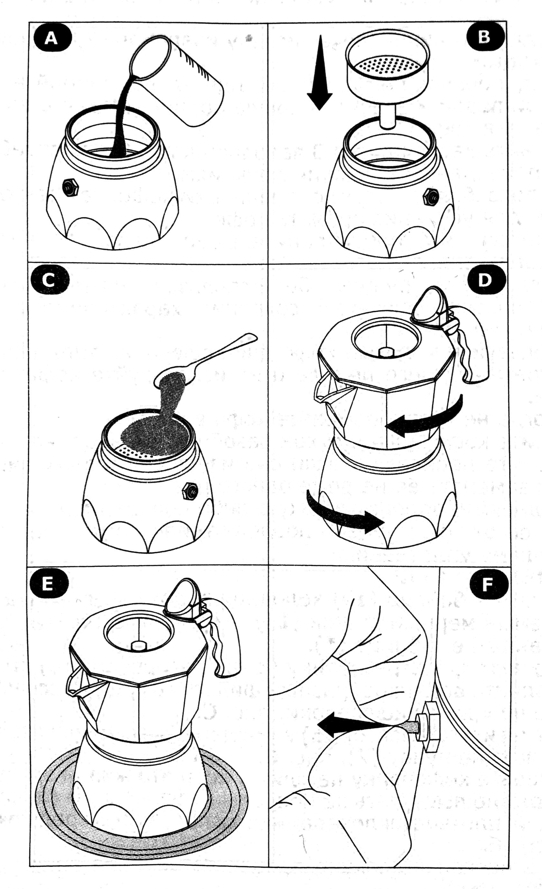 A

B

C

D

E

F