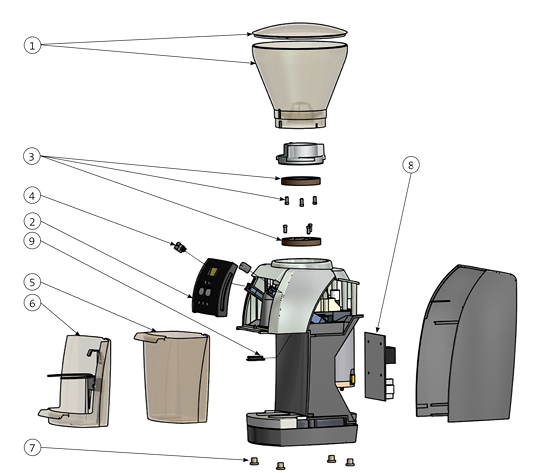 1
3
8
4
2
9
5
6
7